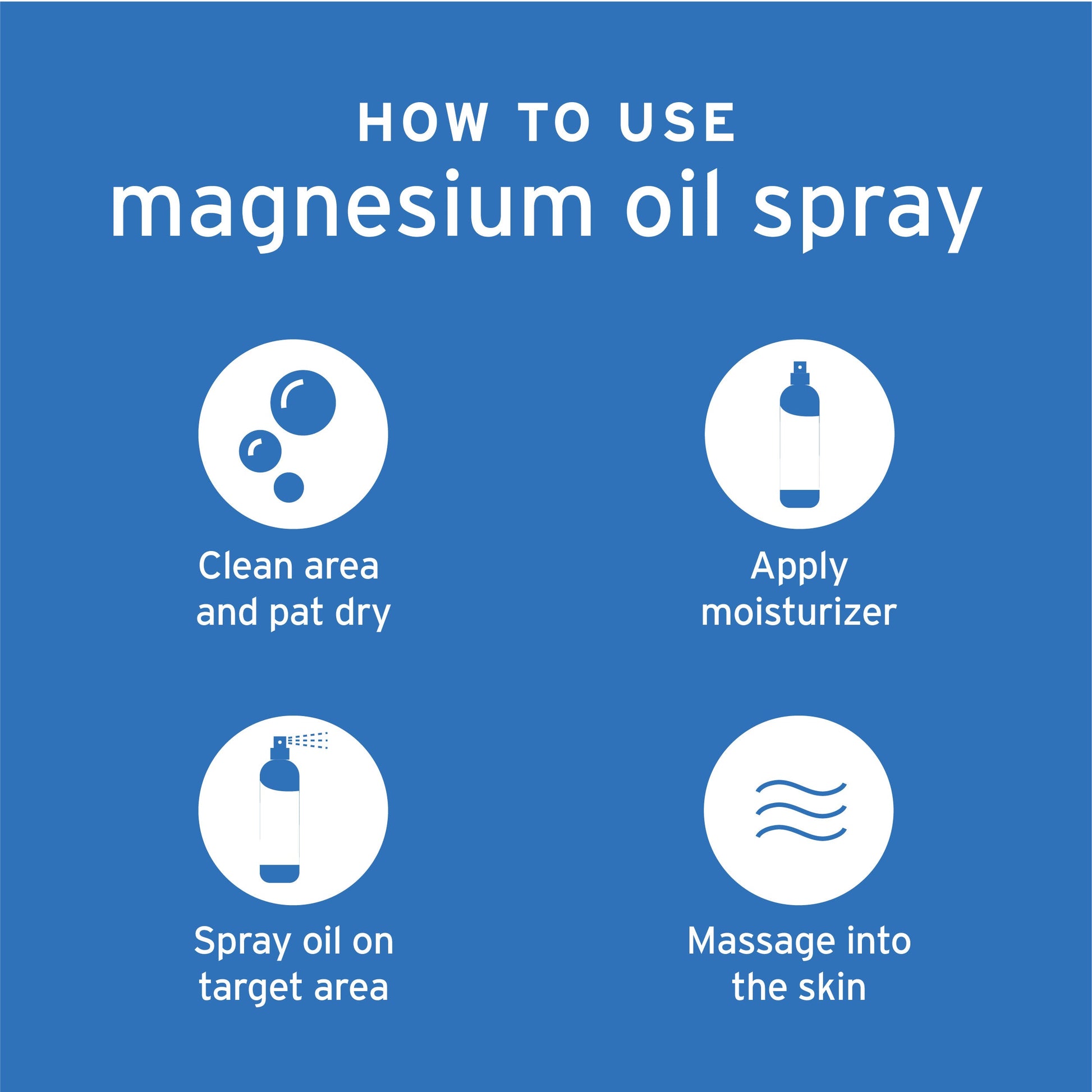 HOW TO USE
magnesium oil spray

Clean area and pat dry

Apply moisturizer

Spray oil on target area

Massage into the skin