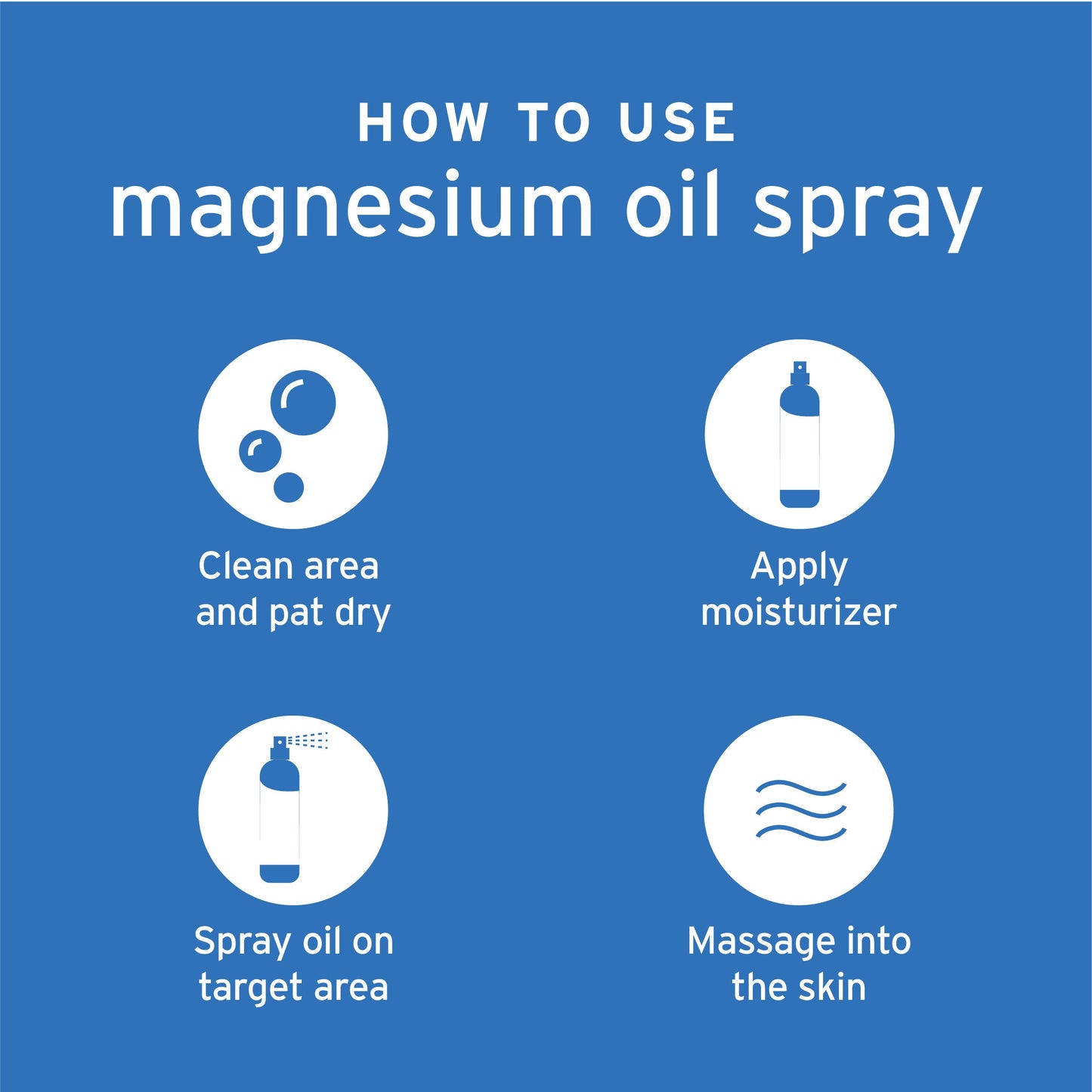 HOW TO USE
magnesium oil spray

Clean area and pat dry

Apply moisturizer

Spray oil on target area

Massage into the skin